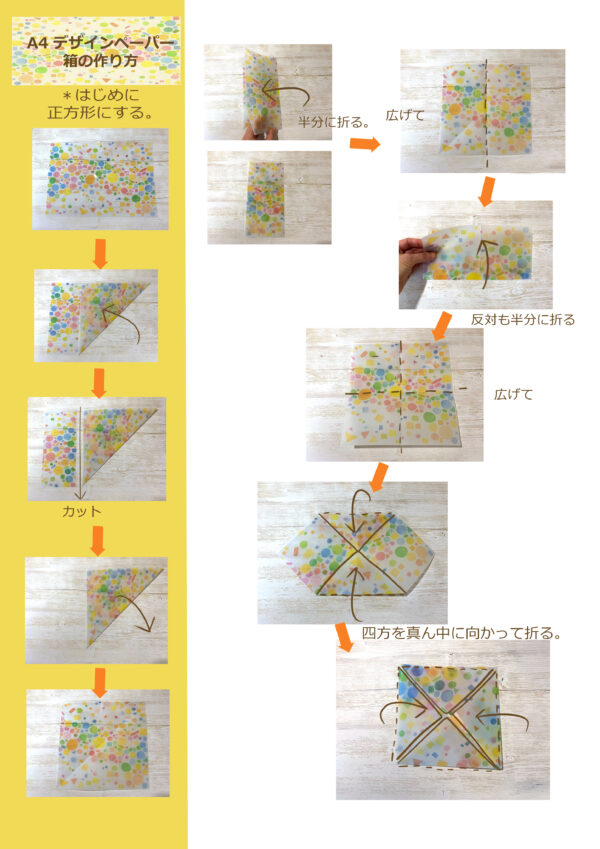 A4 デザインペーパー
箱の作り方

＊はじめに
正方形にする。

カット

半分に折る。

広げて

反対も半分に折る

広げて

四方を真ん中に向かって折る。